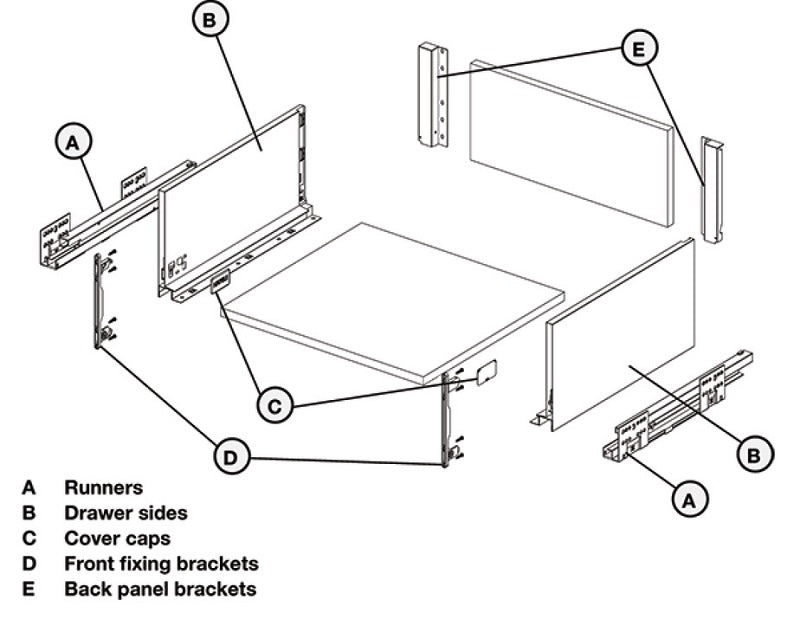 B

E

A

C

D

B

A

A Runners
B Drawer sides
C Cover caps
D Front fixing brackets
E Back panel brackets