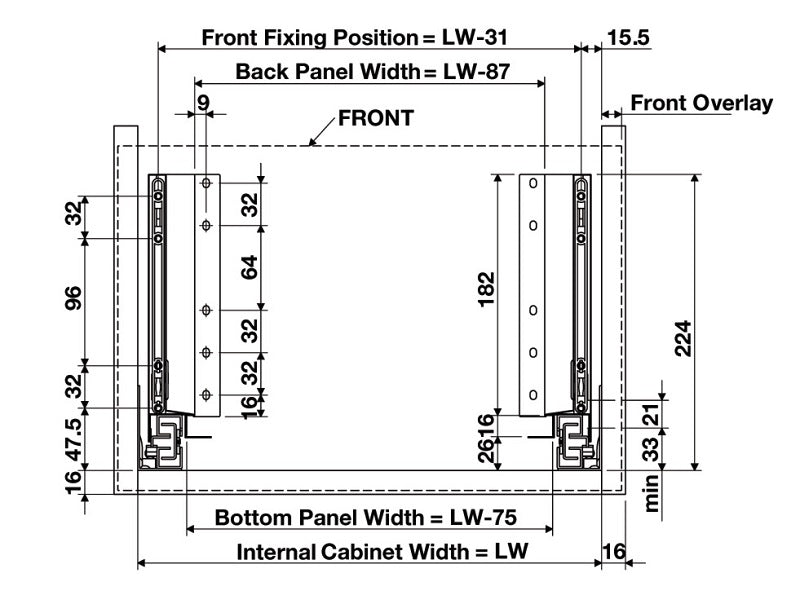 Front Fixing Position = LW-31
15.5
Back Panel Width = LW-87
9
Front Overlay
FRONT
32
96
32
47.5
16
32
64
32
32
16
182
16
26
224
21
33
min
Bottom Panel Width = LW-75
Internal Cabinet Width = LW
16